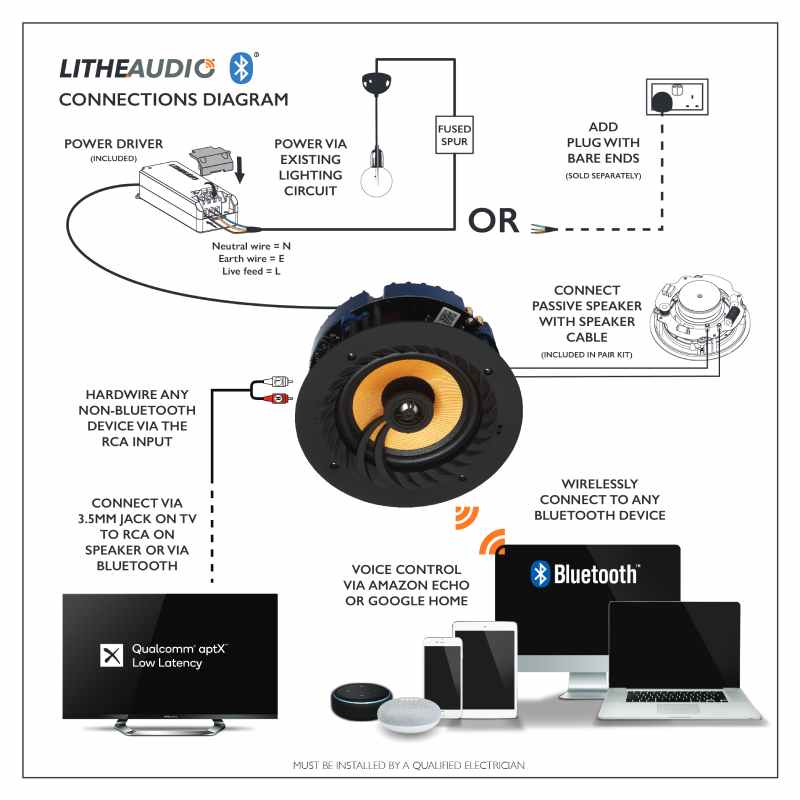 LITHEAUDIO
CONNECTIONS DIAGRAM

POWER DRIVER
(INCLUDED)

POWER VIA EXISTING LIGHTING CIRCUIT

FUSED SPUR

ADD PLUG WITH BARE ENDS
(SOLD SEPARATELY)

OR

Neutral wire = N
Earth wire = E
Live feed = L

CONNECT PASSIVE SPEAKER WITH SPEAKER CABLE
(INCLUDED IN PAIR KIT)

HARDWIRE ANY NON-BLUETOOTH DEVICE VIA THE RCA INPUT

CONNECT VIA 3.5MM JACK ON TV TO RCA ON SPEAKER OR VIA BLUETOOTH

WIRELESSLY CONNECT TO ANY BLUETOOTH DEVICE

VOICE CONTROL VIA AMAZON ECHO OR GOOGLE HOME

Bluetooth

Qualcomm aptX Low Latency

MUST BE INSTALLED BY A QUALIFIED ELECTRICIAN